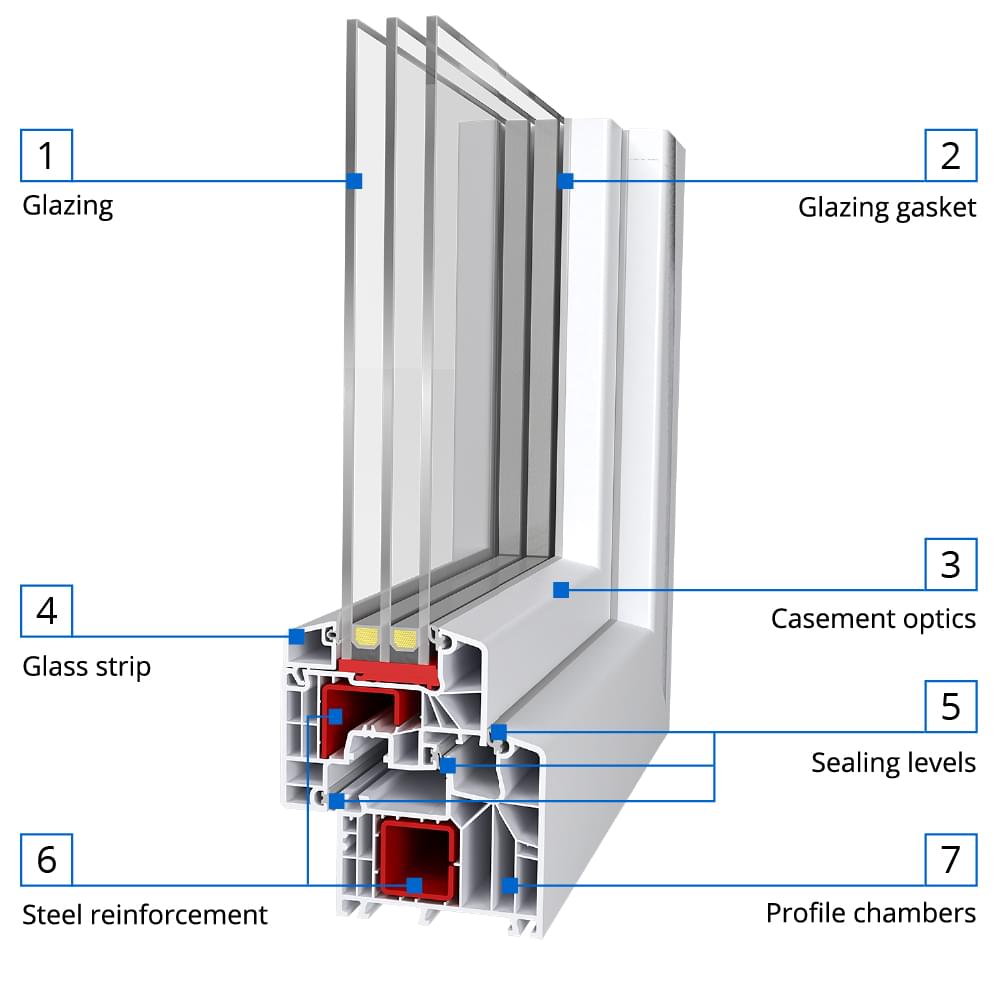 1
Glazing

2
Glazing gasket

3
Casement optics

4
Glass strip

5
Sealing levels

6
Steel reinforcement

7
Profile chambers